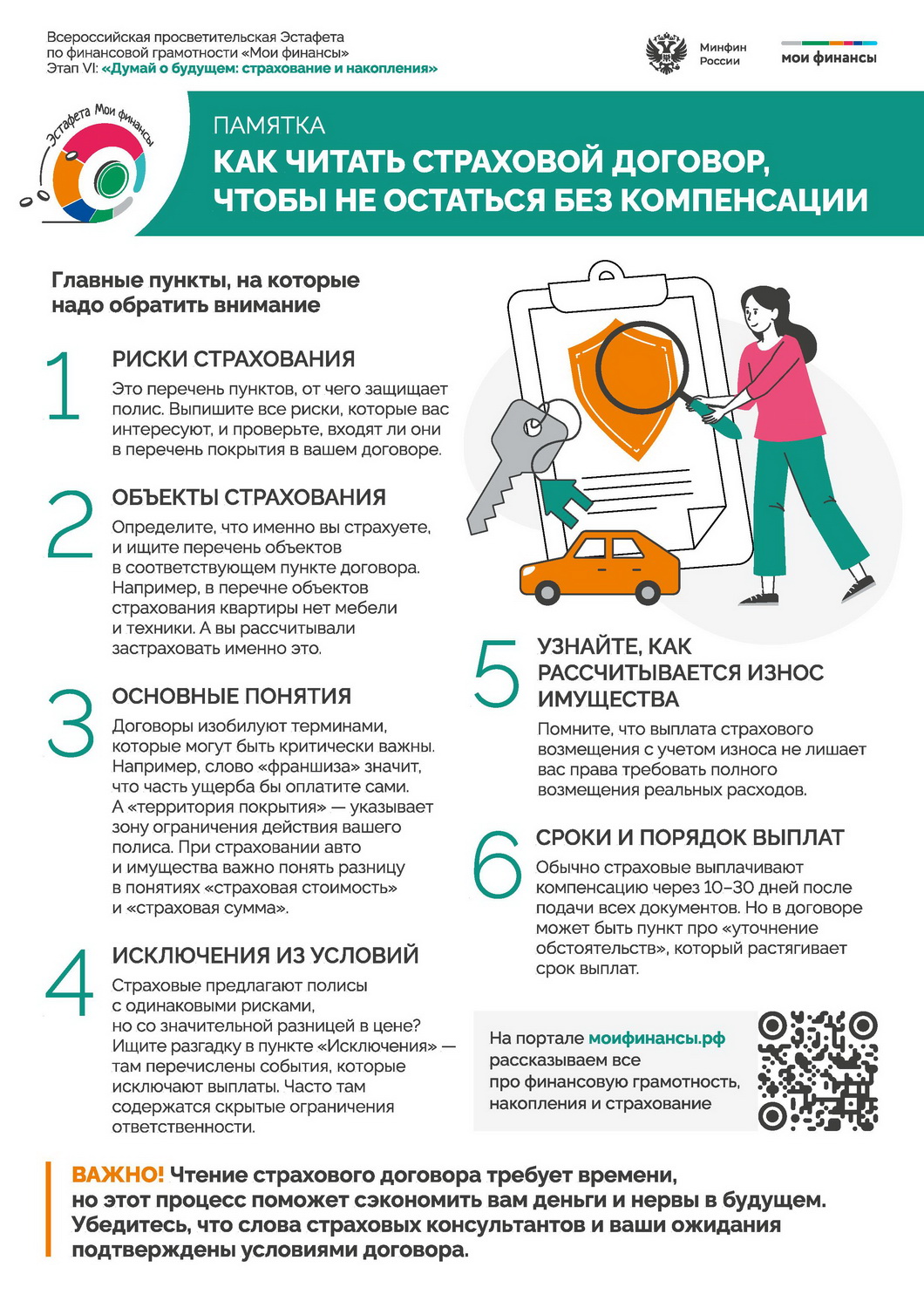 Всероссийская просветительская Эстафета по финансовой грамотности «Мои финансы»
Этап VI: «Думай о будущем: страхование и накопления»

Минфин России

мои финансы

Эстафета Мои финансы

ПАМЯТКА
КАК ЧИТАТЬ СТРАХОВОЙ ДОГОВОР, ЧТОБЫ НЕ ОСТАТЬСЯ БЕЗ КОМПЕНСАЦИИ

Главные пункты, на которые надо обратить внимание

1 РИСКИ СТРАХОВАНИЯ
Это перечень пунктов, от чего защищает полис. Выпишите все риски, которые вас интересуют, и проверьте, входят ли они в перечень покрытия в вашем договоре.

2 ОБЪЕКТЫ СТРАХОВАНИЯ
Определите, что именно вы страхуете, и ищите перечень объектов в соответствующем пункте договора. Например, в перечне объектов страхования квартиры нет мебели и техники. А вы рассчитывали застраховать именно это.

3 ОСНОВНЫЕ ПОНЯТИЯ
Договоры изобилуют терминами, которые могут быть критически важны. Например, слово «франшиза» значит, что часть ущерба бы оплатите сами. А «территория покрытия» — указывает зону ограничения действия вашего полиса. При страховании авто и имущества важно понять разницу в понятиях «страховая стоимость» и «страховая сумма».

4 ИСКЛЮЧЕНИЯ ИЗ УСЛОВИЙ
Страховые предлагают полисы с одинаковыми рисками, но со значительной разницей в цене? Ищите разгадку в пункте «Исключения» — там перечислены события, которые исключают выплаты. Часто там содержатся скрытые ограничения ответственности.

5 УЗНАЙТЕ, КАК РАССЧИТЫВАЕТСЯ ИЗНОС ИМУЩЕСТВА
Помните, что выплата страхового возмещения с учетом износа не лишает вас права требовать полного возмещения реальных расходов.

6 СРОКИ И ПОРЯДОК ВЫПЛАТ
Обычно страховые выплачивают компенсацию через 10–30 дней после подачи всех документов. Но в договоре может быть пункт про «уточнение обстоятельств», который растягивает срок выплат.

На портале моифинансы.рф рассказываем все про финансовую грамотность, накопления и страхование

ВАЖНО! Чтение страхового договора требует времени, но этот процесс поможет сэкономить вам деньги и нервы в будущем. Убедитесь, что слова страховых консультантов и ваши ожидания подтверждены условиями договора.